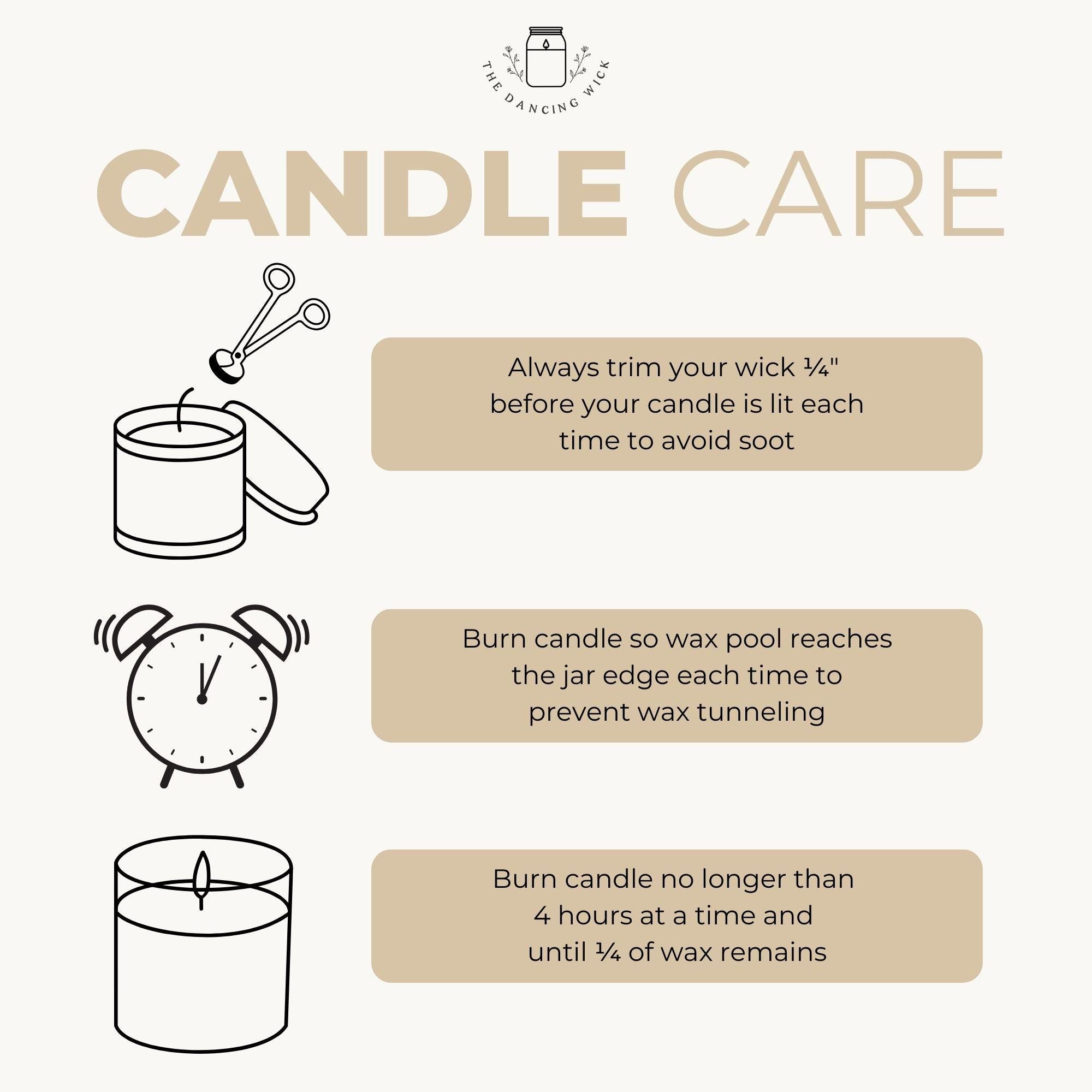 THE DANCING WICK

CANDLE CARE

Always trim your wick ¼" before your candle is lit each time to avoid soot

Burn candle so wax pool reaches the jar edge each time to prevent wax tunneling

Burn candle no longer than 4 hours at a time and until ¼ of wax remains